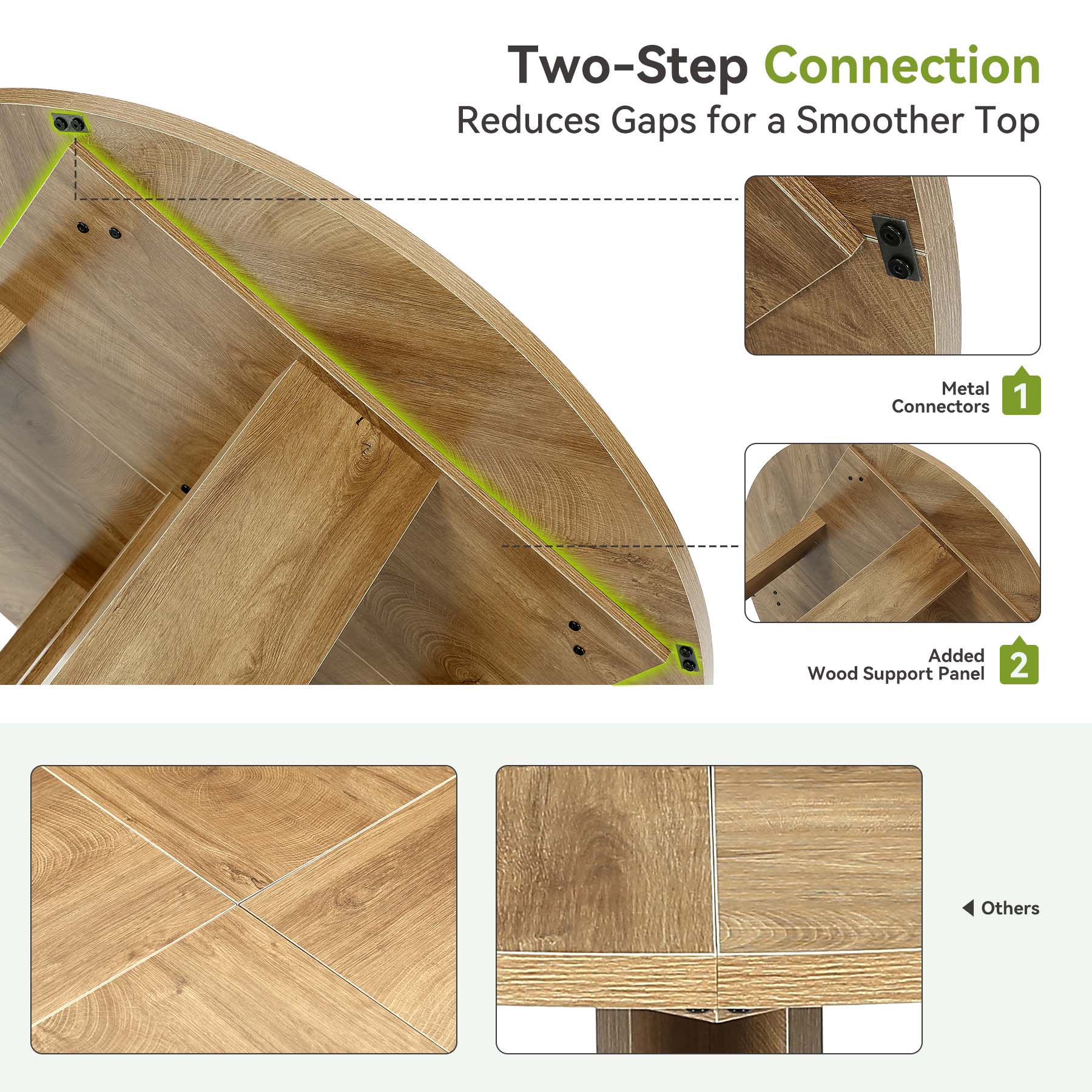 Two-Step Connection
Reduces Gaps for a Smoother Top

Metal Connectors 1

Added Wood Support Panel 2

Others